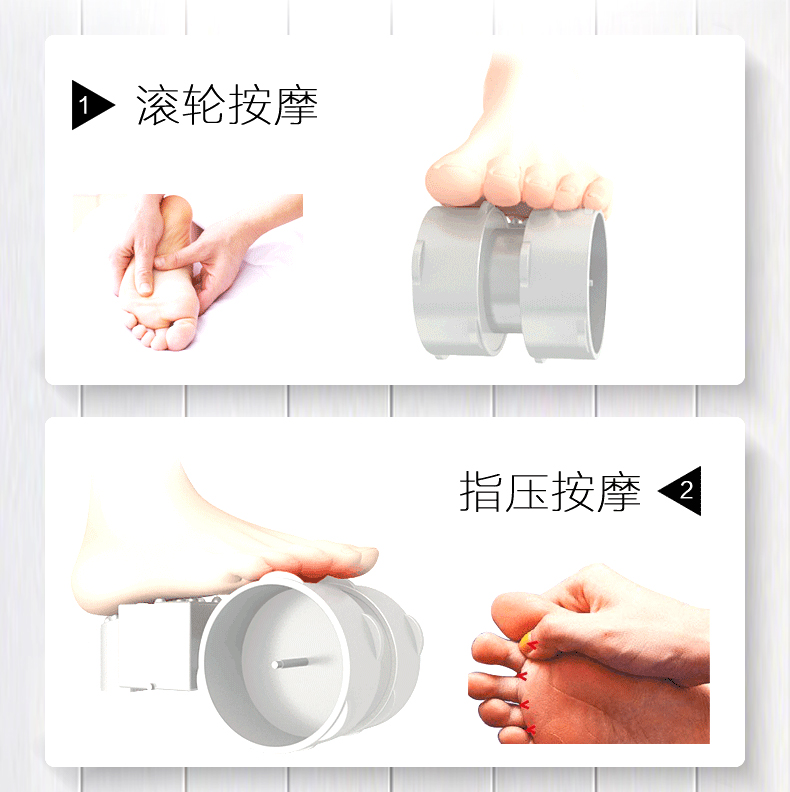 1 滚轮按摩

指压按摩 2